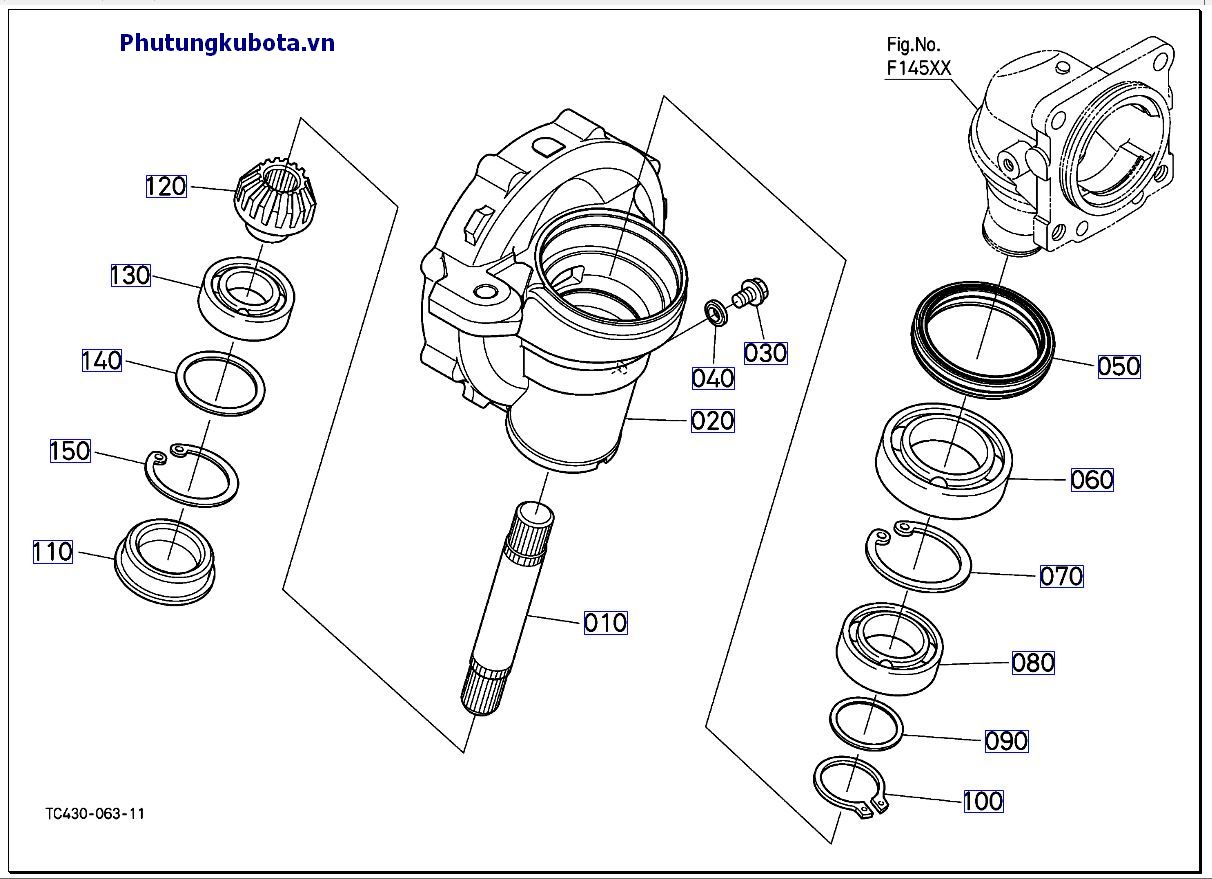 Phutungkubota.vn

Fig.No.
F145XX

120
130
140
150
110
040
030
020
010
050
060
070
080
090
100

TC430-063-11